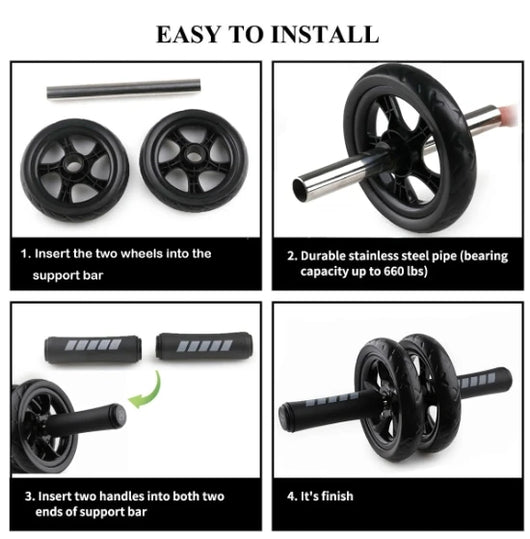 EASY TO INSTALL

1. Insert the two wheels into the support bar

2. Durable stainless steel pipe (bearing capacity up to 660 lbs)

3. Insert two handles into both two ends of support bar

4. It's finish